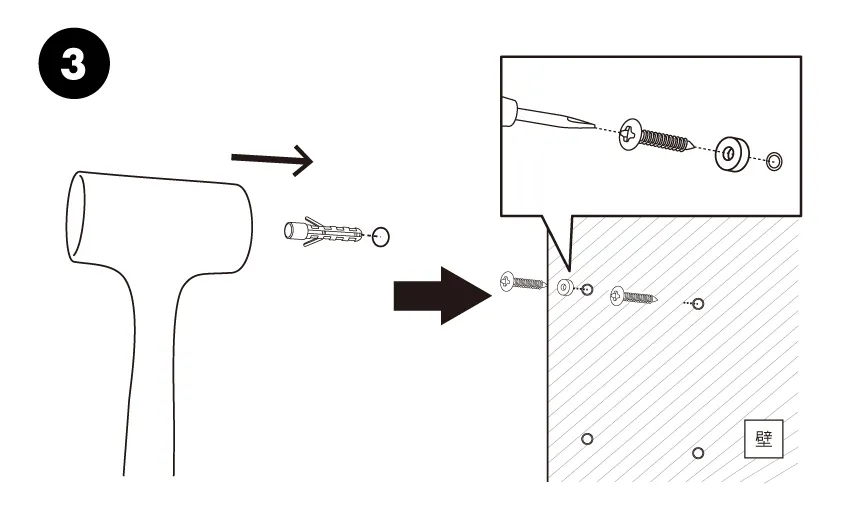 3

壁