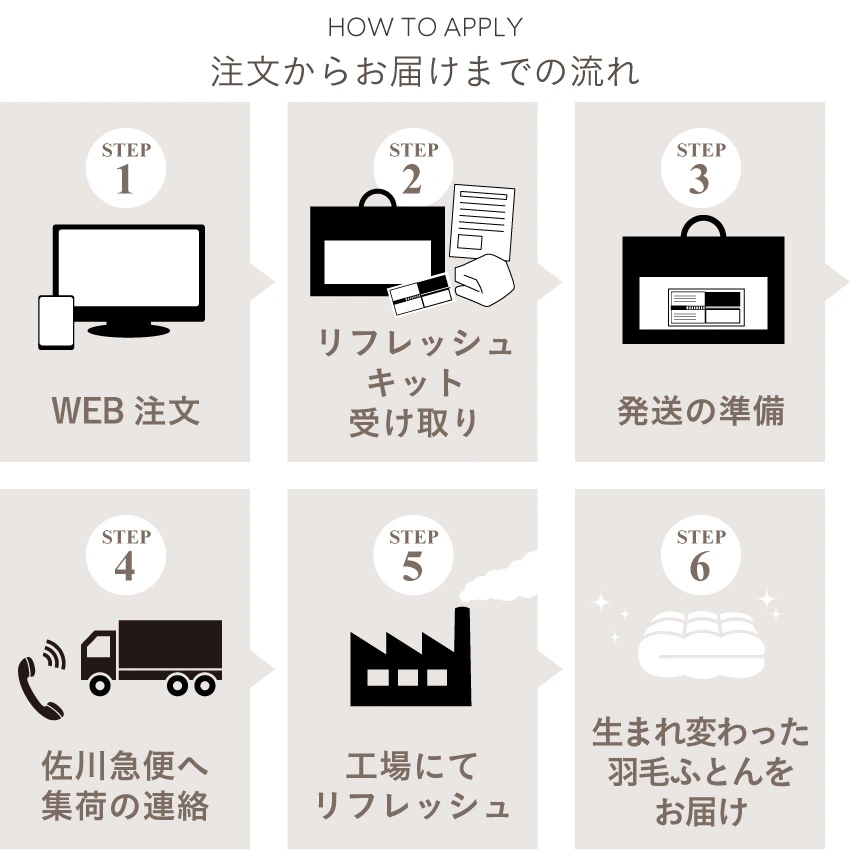 HOW TO APPLY
注文からお届けまでの流れ

STEP 1
WEB 注文

STEP 2
リフレッシュキット受け取り

STEP 3
発送の準備

STEP 4
佐川急便へ集荷の連絡

STEP 5
工場にてリフレッシュ

STEP 6
生まれ変わった羽毛ふとんをお届け