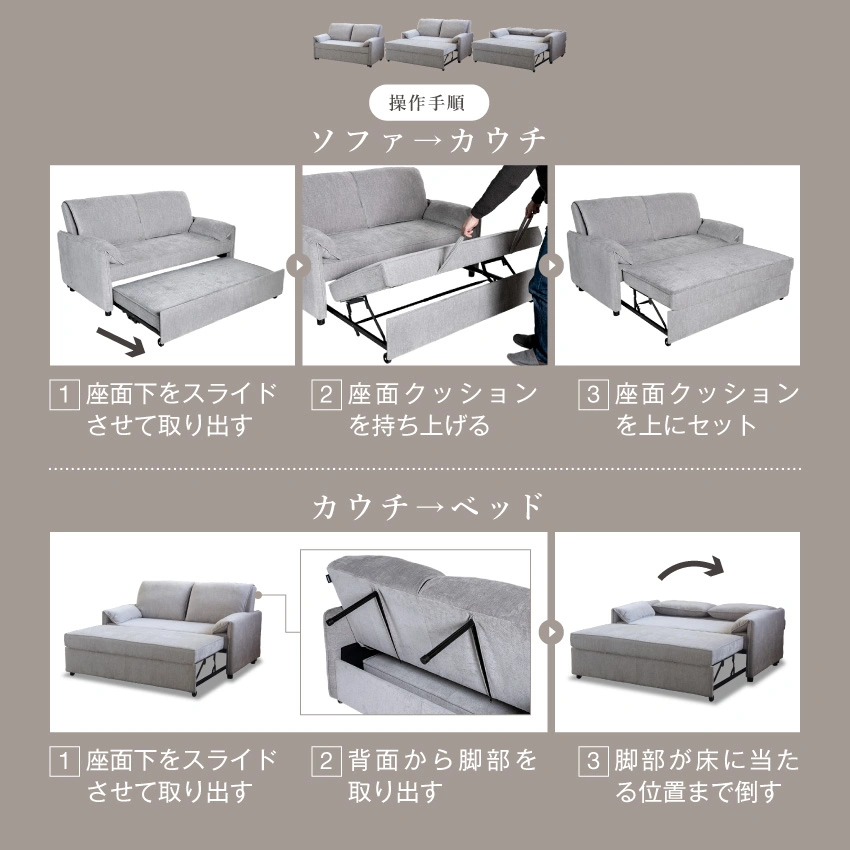 操作手順

ソファ→カウチ

1 座面下をスライドさせて取り出す

2 座面クッションを持ち上げる

3 座面クッションを上にセット

カウチ→ベッド

1 座面下をスライドさせて取り出す

2 背面から脚部を取り出す

3 脚部が床に当たる位置まで倒す