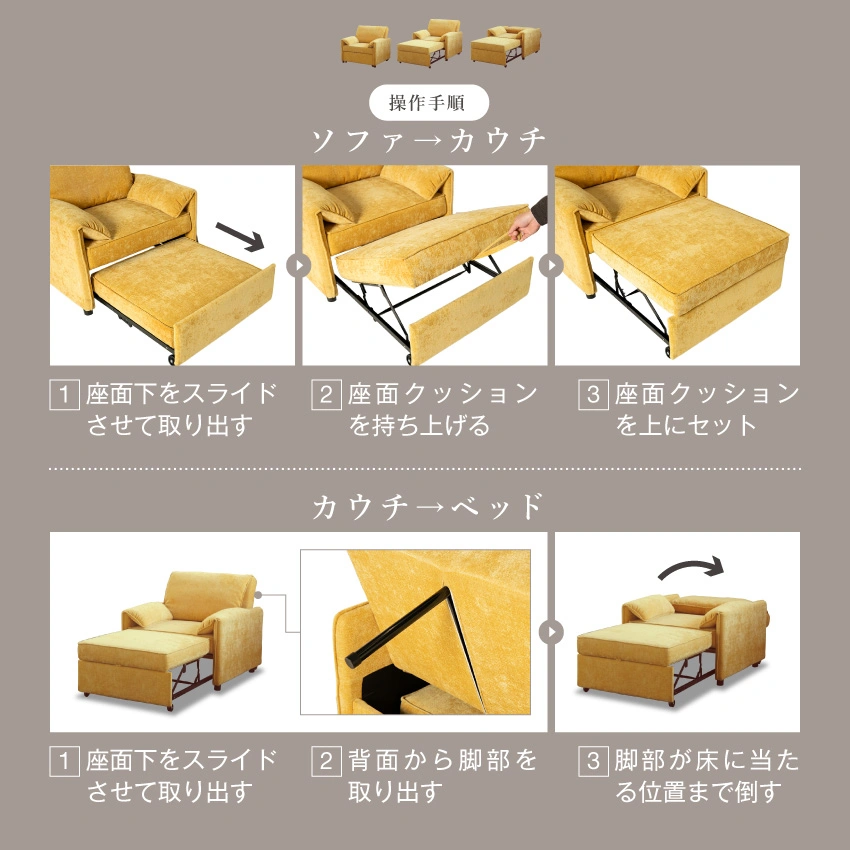 操作手順

ソファ→カウチ

1 座面下をスライドさせて取り出す

2 座面クッションを持ち上げる

3 座面クッションを上にセット

カウチ→ベッド

1 座面下をスライドさせて取り出す

2 背面から脚部を取り出す

3 脚部が床に当たる位置まで倒す