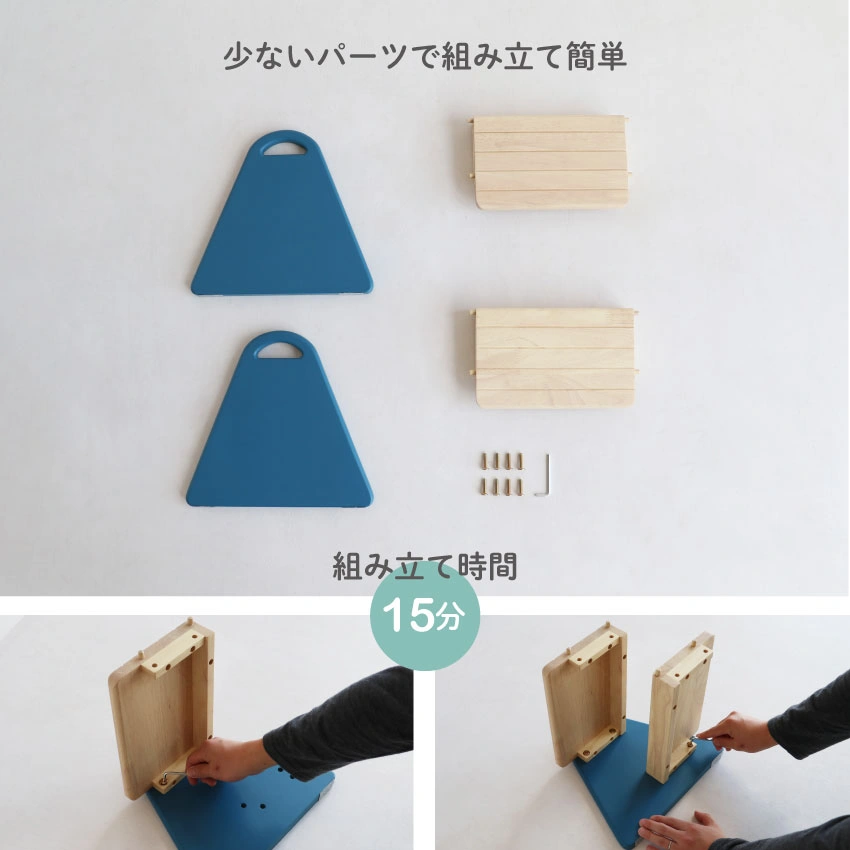 少ないパーツで組み立て簡単

組み立て時間

15分